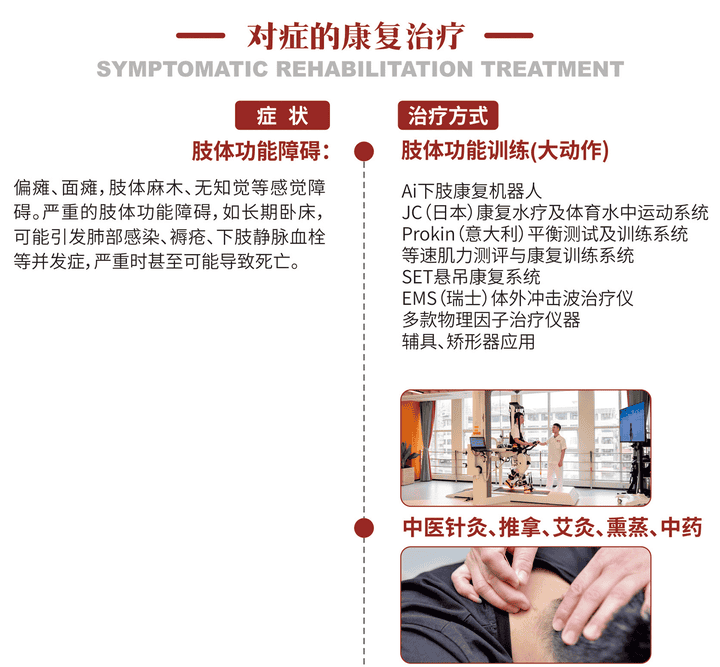 对症的康复治疗
SYMPTOMATIC REHABILITATION TREATMENT

症 状

肢体功能障碍:

偏瘫、面瘫，肢体麻木、无知觉等感觉障碍。严重的肢体功能障碍，如长期卧床，可能引发肺部感染、褥疮、下肢静脉血栓等并发症，严重时甚至可能导致死亡。

治疗方式

肢体功能训练(大动作)

Ai下肢康复机器人
JC（日本）康复水疗及体育水中运动系统
Prokin（意大利）平衡测试及训练系统
等速肌力测评与康复训练系统
SET悬吊康复系统
EMS（瑞士）体外冲击波治疗仪
多款物理因子治疗仪器
辅具、矫形器应用

中医针灸、推拿、艾灸、熏蒸、中药